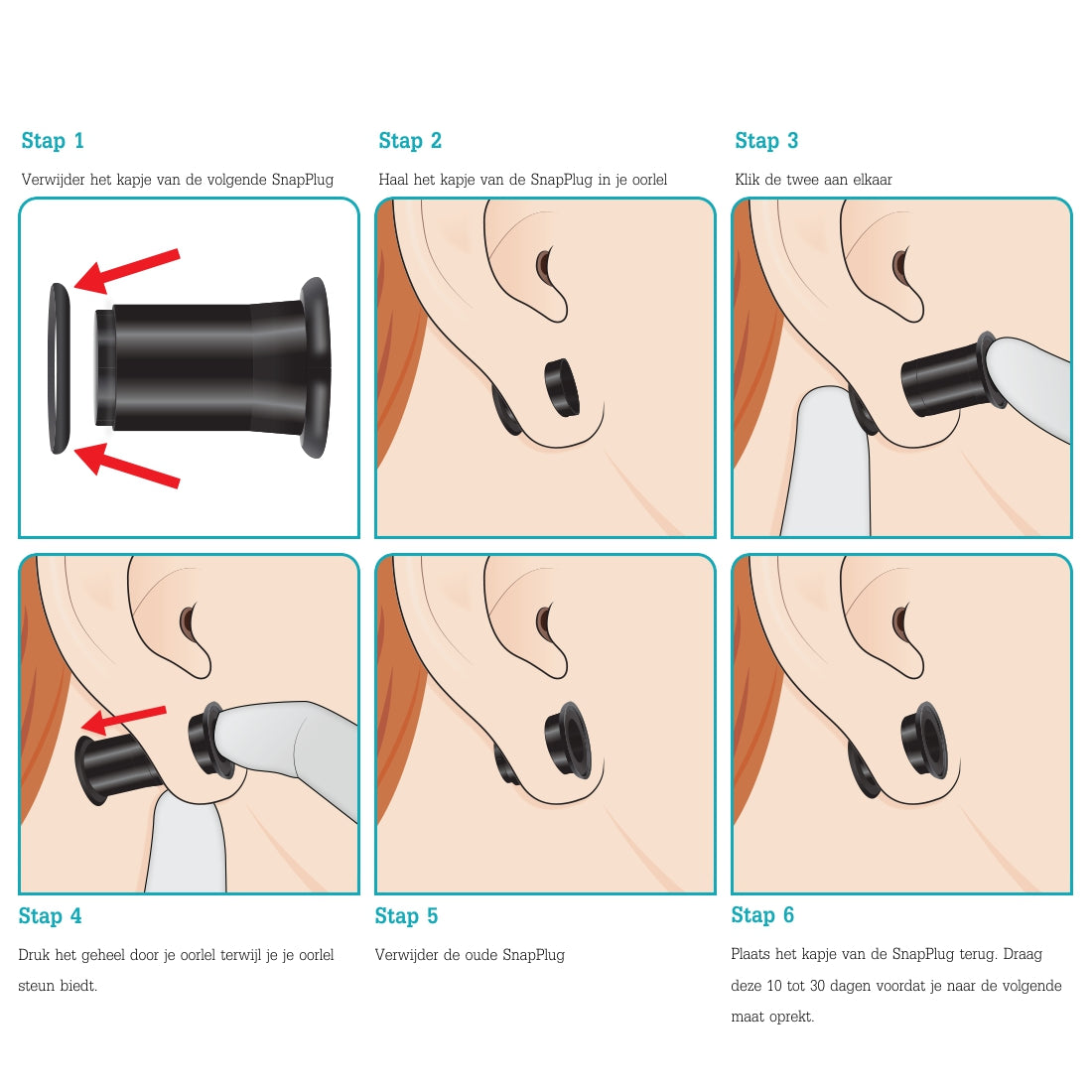 Stap 1

Verwijder het kapje van de volgende SnapPlug

Stap 2

Haal het kapje van de SnapPlug in je oorlel

Stap 3

Klik de twee aan elkaar

Stap 4

Druk het geheel door je oorlel terwijl je je oorlel steun biedt.

Stap 5

Verwijder de oude SnapPlug

Stap 6

Plaats het kapje van de SnapPlug terug. Draag deze 10 tot 30 dagen voordat je naar de volgende maat oprekt.